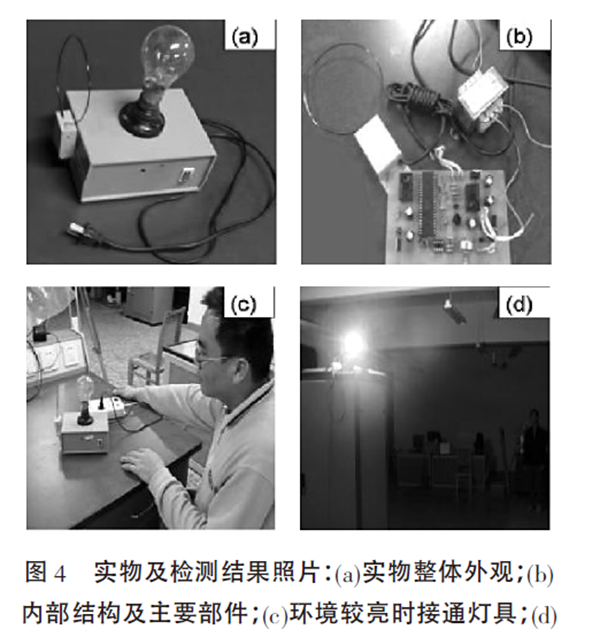 (a)

(b)

(c)

(d)

图 4　实物及检测结果照片：(a)实物整体外观；(b)内部结构及主要部件；(c)环境较亮时接通灯具；(d)