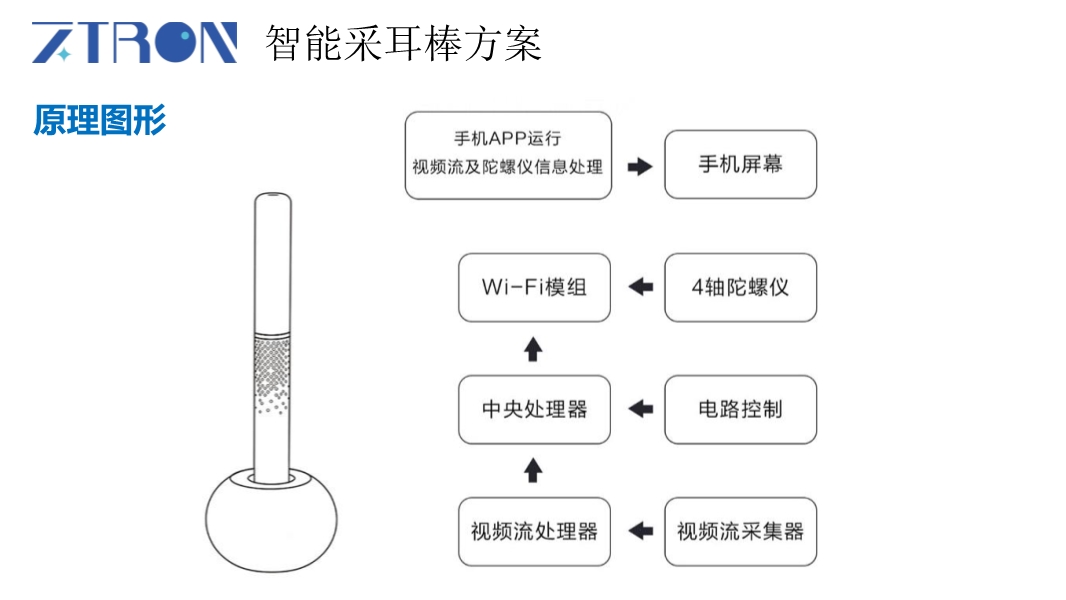 ZTRON 智能采耳棒方案

原理图形

手机APP运行
视频流及陀螺仪信息处理

手机屏幕

Wi-Fi模组

4轴陀螺仪

中央处理器

电路控制

视频流处理器

视频流采集器